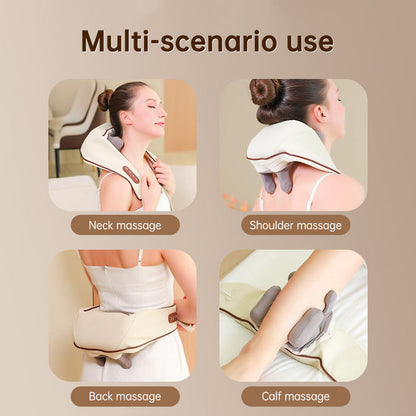 Multi-scenario use

Neck massage

Shoulder massage

Back massage

Calf massage