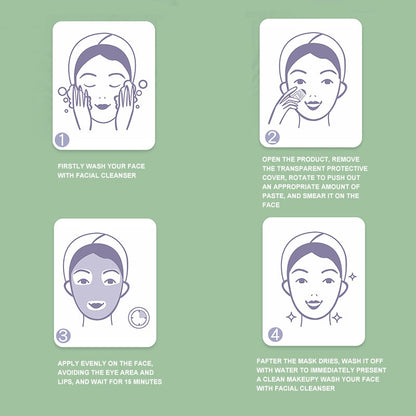 1

FIRSTLY WASH YOUR FACE WITH FACIAL CLEANSER

2

OPEN THE PRODUCT, REMOVE THE TRANSPARENT PROTECTIVE COVER, ROTATE TO PUSH OUT AN APPROPRIATE AMOUNT OF PASTE, AND SMEAR IT ON THE FACE

3

APPLY EVENLY ON THE FACE, AVOIDING THE EYE AREA AND LIPS, AND WAIT FOR 15 MINUTES

4

FAFTER THE MASK DRIES, WASH IT OFF WITH WATER TO IMMEDIATELY PRESENT A CLEAN MAKEUPY WASH YOUR FACE WITH FACIAL CLEANSER